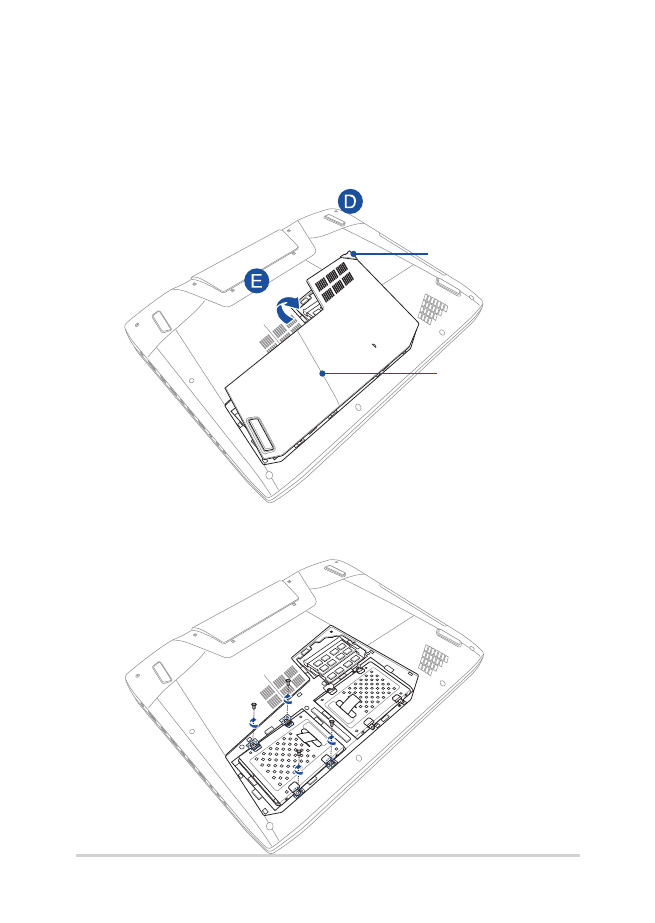 D

E